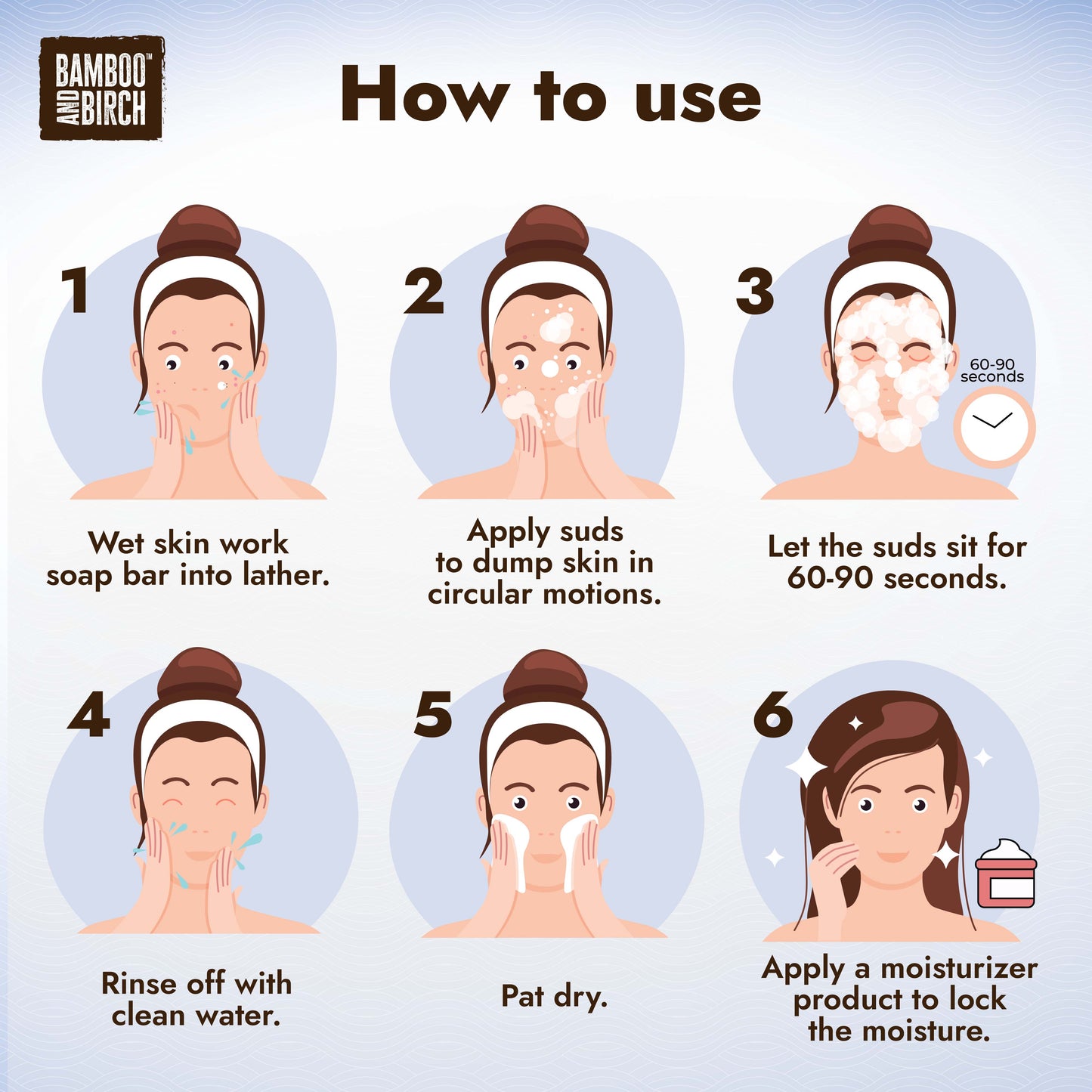 BAMBOO™ AND BIRCH

How to use

1

Wet skin work soap bar into lather.

2

Apply suds to dump skin in circular motions.

3

60-90 seconds

Let the suds sit for 60-90 seconds.

4

Rinse off with clean water.

5

Pat dry.

6

Apply a moisturizer product to lock the moisture.